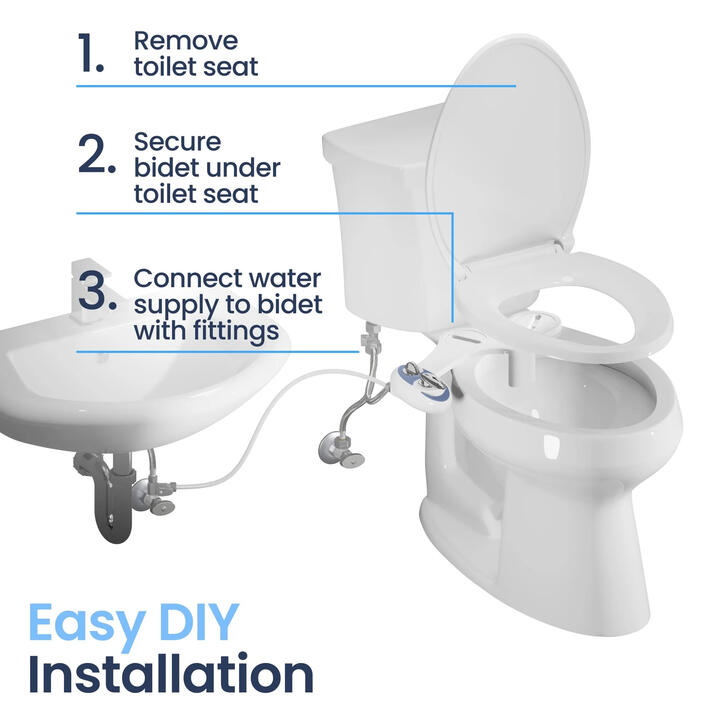 1. Remove toilet seat

2. Secure bidet under toilet seat

3. Connect water supply to bidet with fittings

Easy DIY Installation